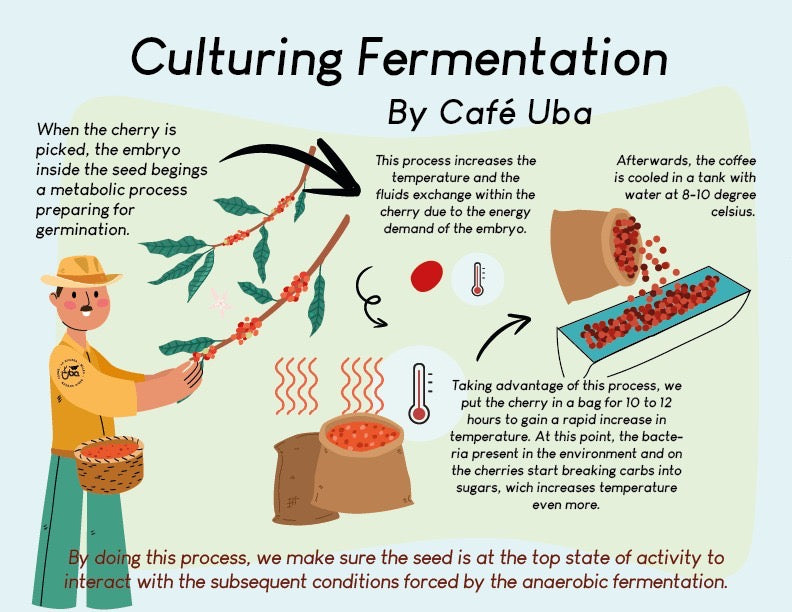 Culturing Fermentation

By Café Uba

When the cherry is picked, the embryo inside the seed begings a metabolic process preparing for germination.

This process increases the temperature and the fluids exchange within the cherry due to the energy demand of the embryo.

Afterwards, the coffee is cooled in a tank with water at 8-10 degree celsius.

Taking advantage of this process, we put the cherry in a bag for 10 to 12 hours to gain a rapid increase in temperature. At this point, the bacteria present in the environment and on the cherries start breaking carbs into sugars, wich increases temperature even more.

By doing this process, we make sure the seed is at the top state of activity to interact with the subsequent conditions forced by the anaerobic fermentation.